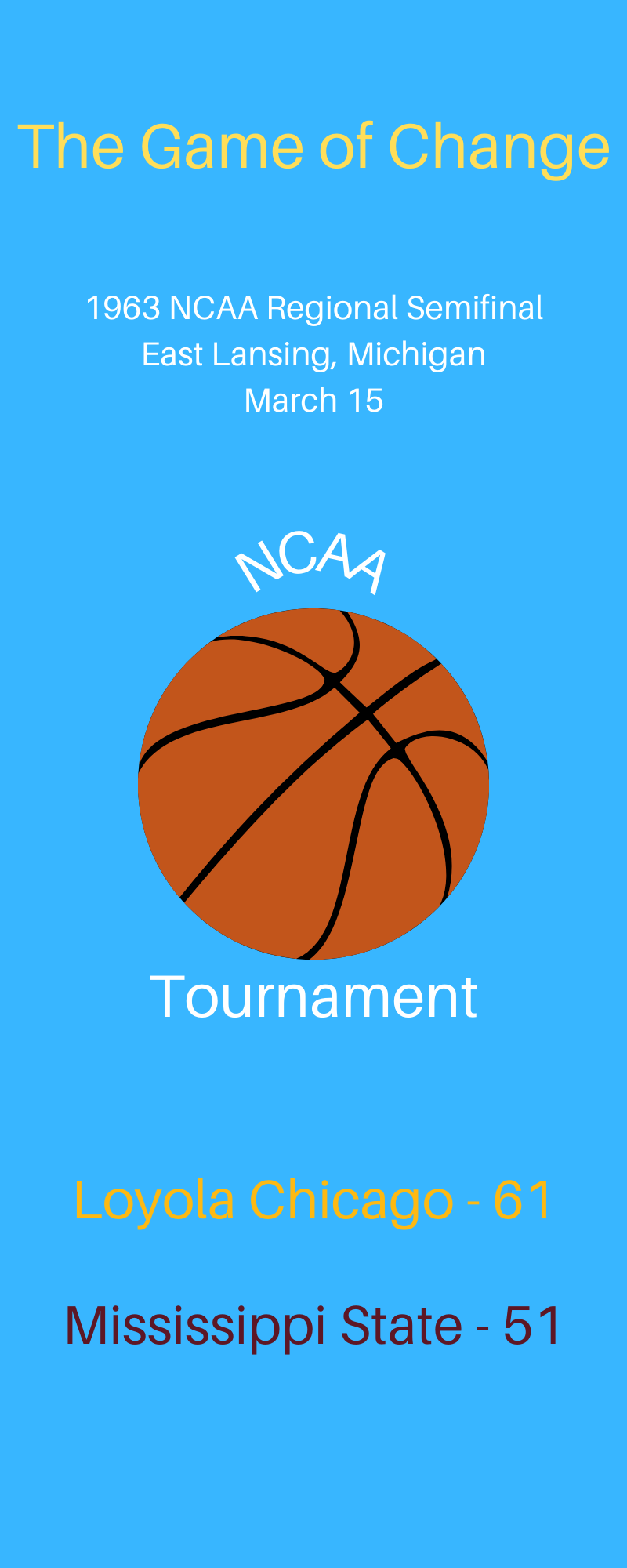 The Game of Change

1963 NCAA Regional Semifinal
East Lansing, Michigan
March 15

NCAA

Tournament

Loyola Chicago - 61

Mississippi State - 51